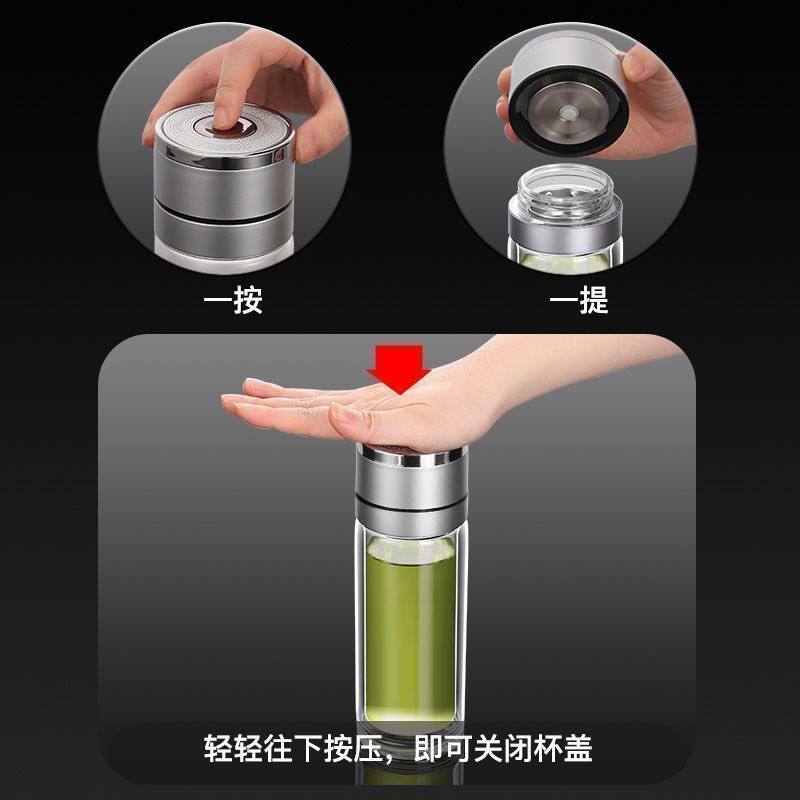 一按

一提

轻轻往下按压，即可关闭杯盖