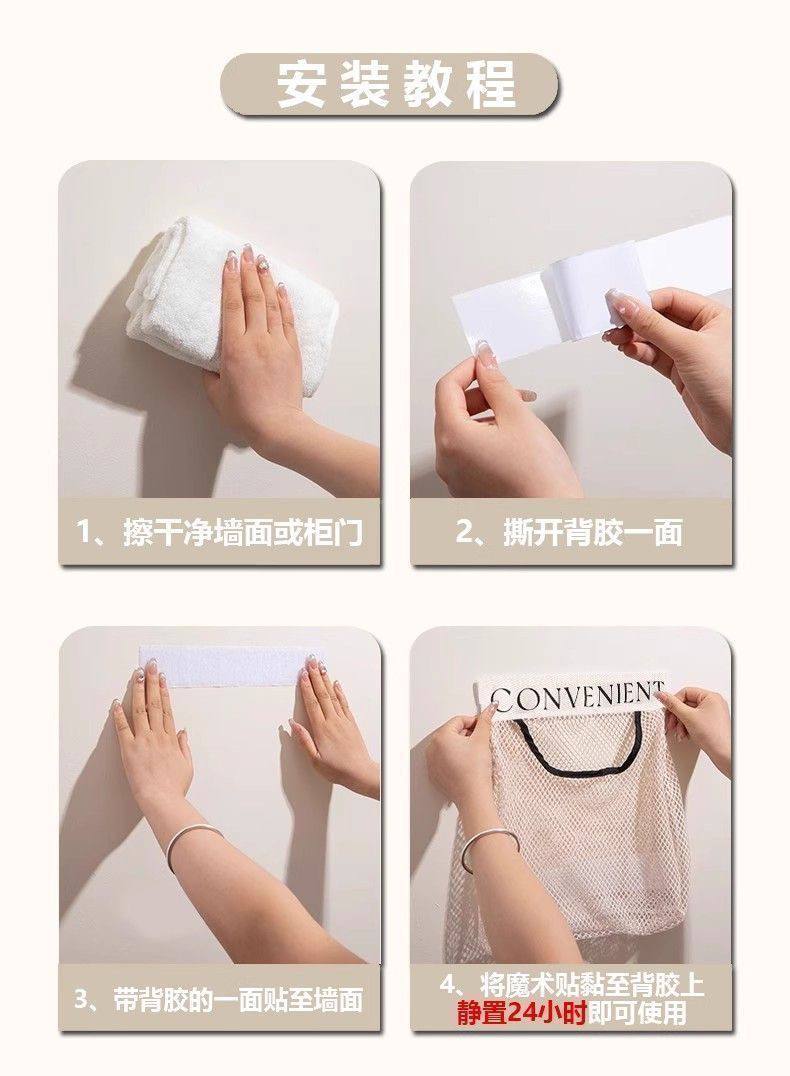 安装教程

1、擦干净墙面或柜门

2、撕开背胶一面

3、带背胶的一面贴至墙面

CONVENIENT

4、将魔术贴黏至背胶上
静置24小时即可使用