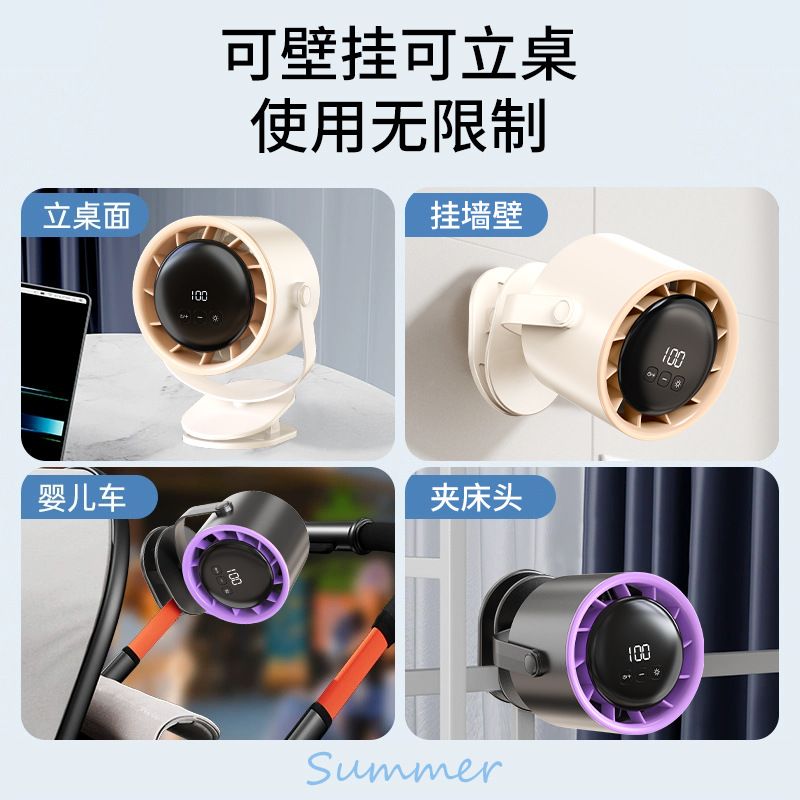 可壁挂可立桌
使用无限制

立桌面

100

挂墙壁

100

婴儿车

夹床头

100

Summer